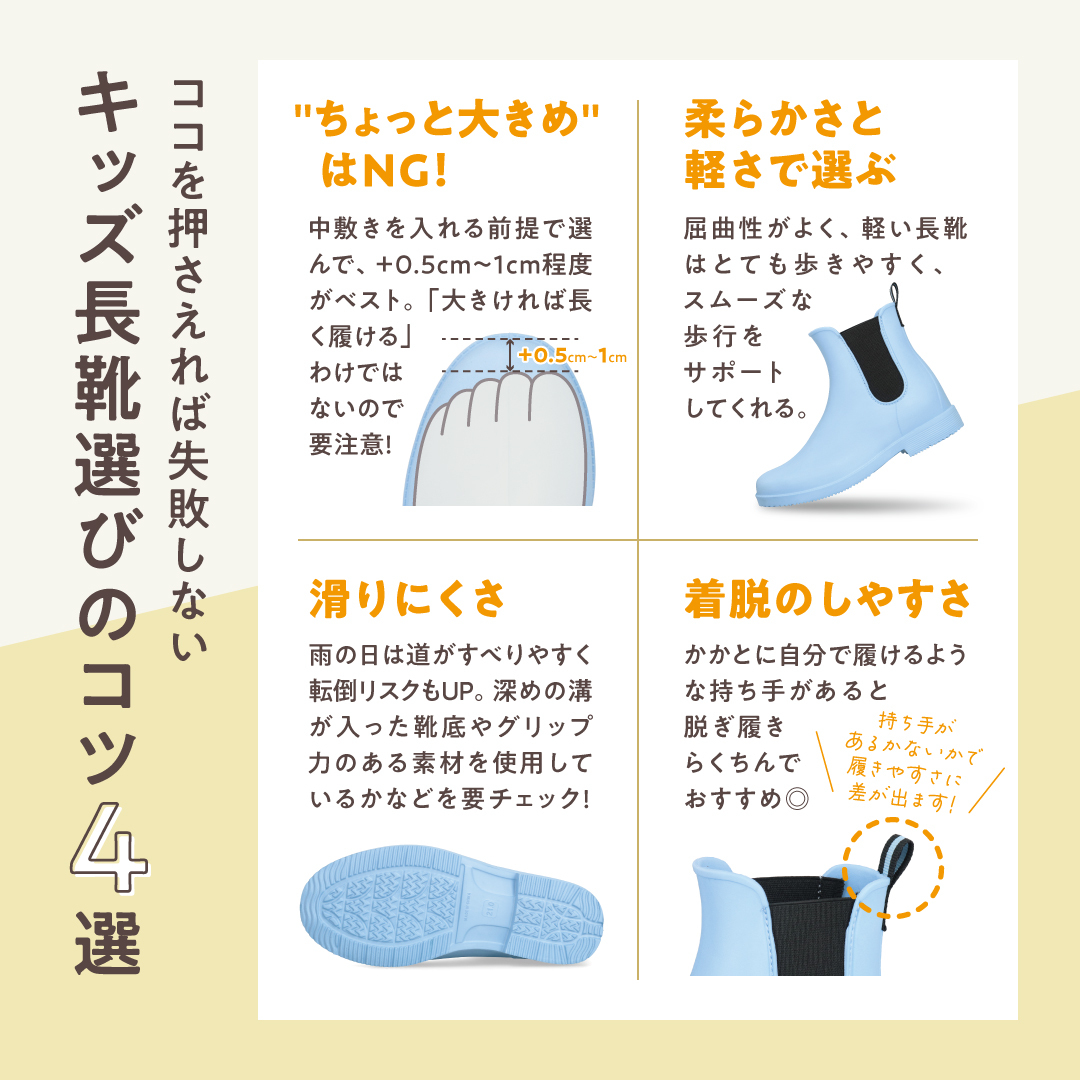 ココを押さえれば失敗しない

キッズ長靴選びのコツ4選

"ちょっと大きめ"はNG!

中敷きを入れる前提で選んで、+0.5cm~1cm程度がベスト。「大きければ長く履ける」わけではないので要注意!

+0.5cm~1cm

柔らかさと軽さで選ぶ

屈曲性がよく、軽い長靴はとても歩きやすく、スムーズな歩行をサポートしてくれる。

滑りにくさ

雨の日は道がすべりやすく転倒リスクもUP。深めの溝が入った靴底やグリップ力のある素材を使用しているかなどを要チェック!

着脱のしやすさ

かかとに自分で履けるような持ち手があると脱ぎ履きらくちんでおすすめ◎

持ち手があるかないかで履きやすさに差が出ます!